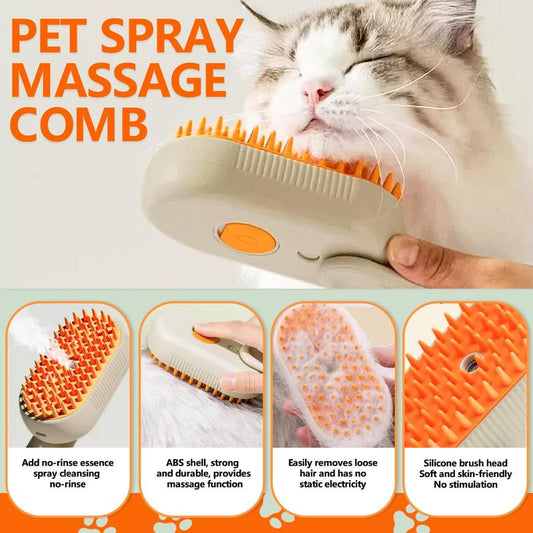 PET SPRAY MASSAGE COMB

Add no-rinse essence spray cleansing no-rinse

ABS shell, strong and durable, provides massage function

Easily removes loose hair and has no static electricity

Silicone brush head Soft and skin-friendly No stimulation