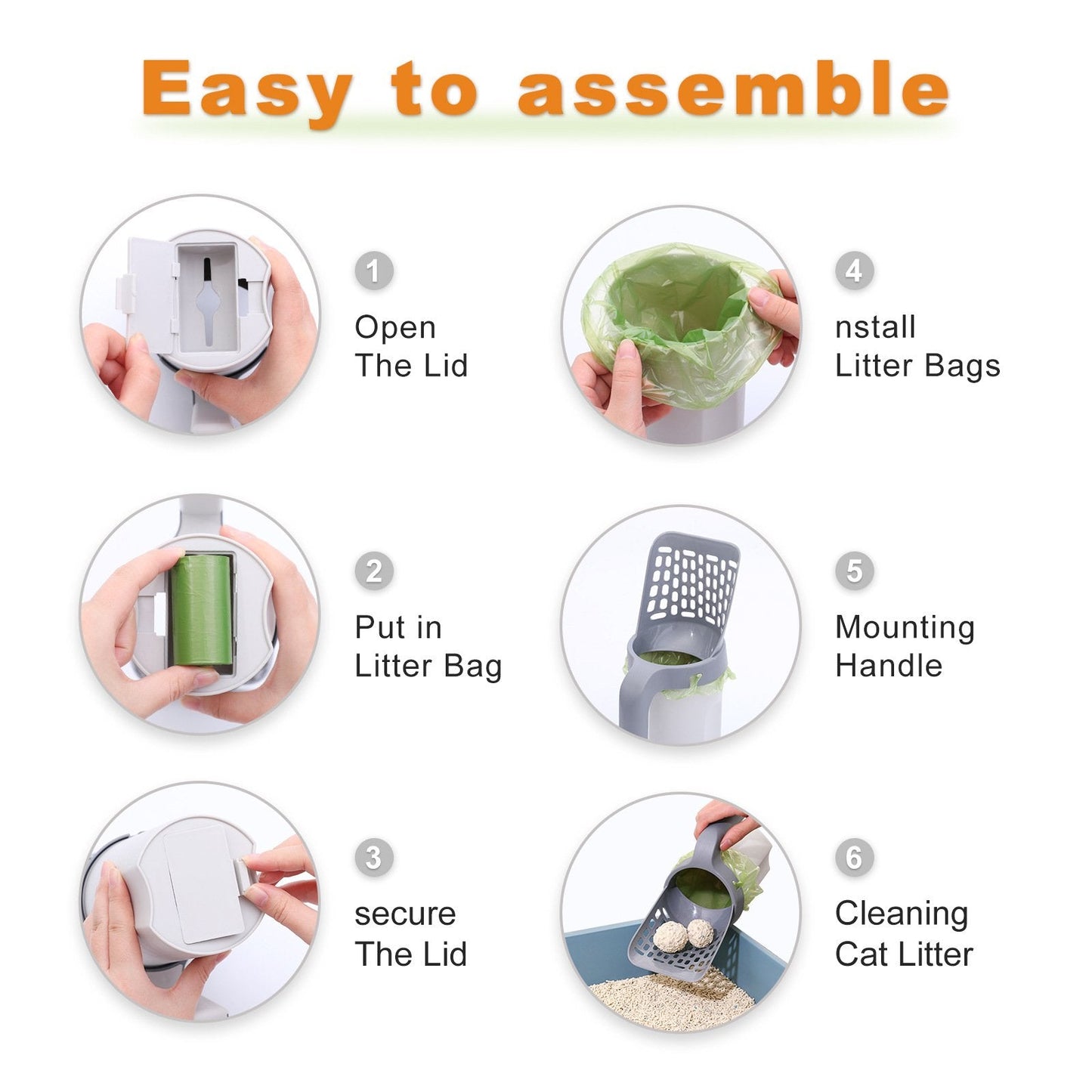 Easy to assemble

1
Open
The Lid

2
Put in
Litter Bag

3
secure
The Lid

4
nstall
Litter Bags

5
Mounting
Handle

6
Cleaning
Cat Litter